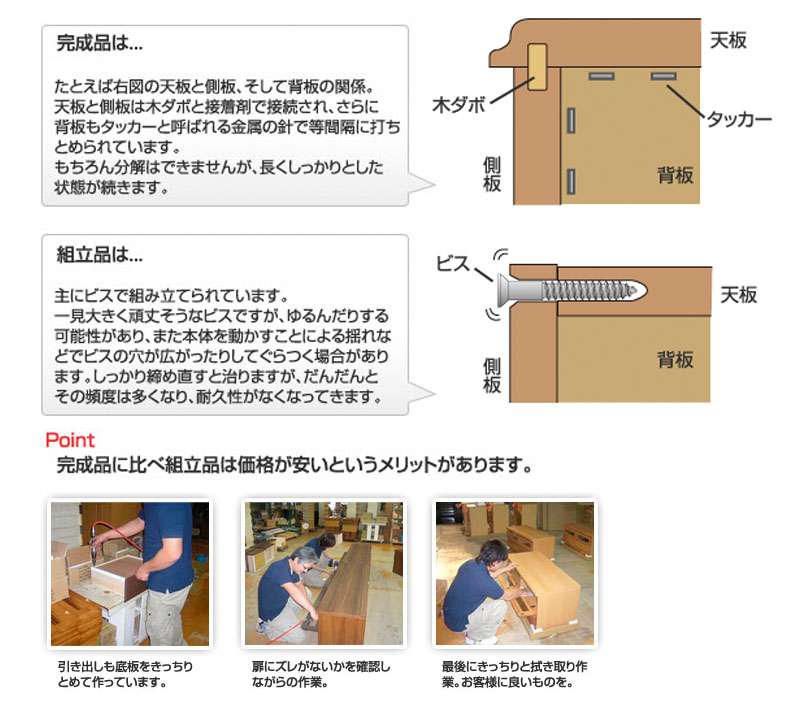 完成品は…

たとえば右図の天板と側板、そして背板の関係。天板と側板は木ダボと接着剤で接続され、さらに背板もタッカーと呼ばれる金属の針で等間隔に打ちとめられています。
もちろん分解はできませんが、長くしっかりとした状態が続きます。

天板
木ダボ
タッカー
側板
背板

組立品は…

主にビスで組み立てられています。
一見大きく頑丈そうなビスですが、ゆるんだりする可能性があり、また本体を動かすことによる揺れなどでビスの穴が広がったりしてぐらつく場合があります。しっかり締め直すと治りますが、だんだんとその頻度は多くなり、耐久性がなくなってきます。

ビス
天板
側板
背板

Point
完成品に比べ組立品は価格が安いというメリットがあります。

引き出しも底板をきっちりとめて作っています。

扉にズレがないかを確認しながらの作業。

最後にきっちりと拭き取り作業。お客様に良いものを。