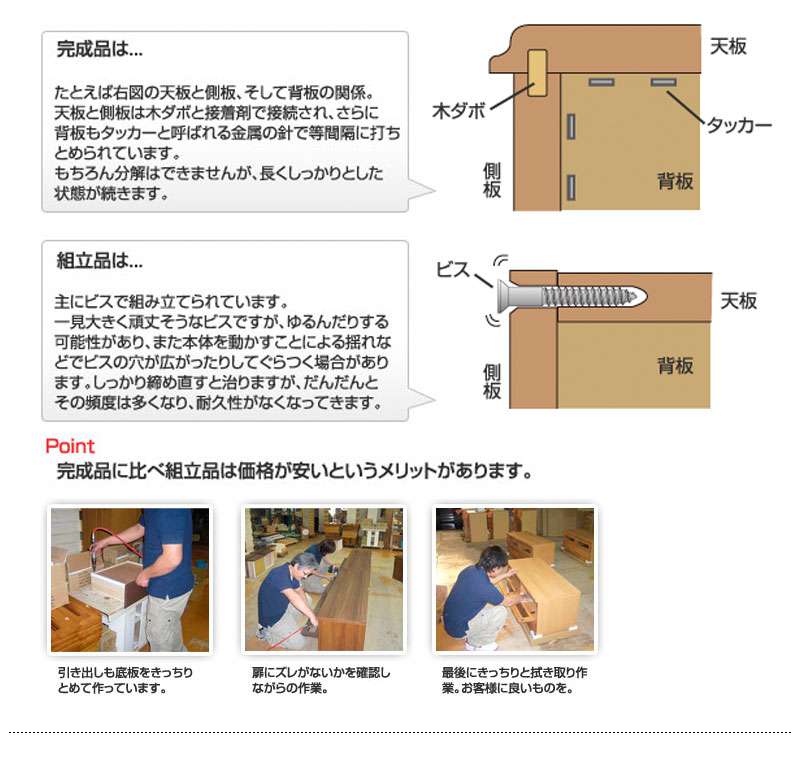 完成品は...

たとえば右図の天板と側板、そして背板の関係。天板と側板は木ダボと接着剤で接続され、さらに背板もタッカーと呼ばれる金属の針で等間隔に打ちとめられています。
もちろん分解はできませんが、長くしっかりとした状態が続きます。

天板
木ダボ
タッカー
側板
背板

組立品は...

主にビスで組み立てられています。
一見大きく頑丈そうなビスですが、ゆるんだりする可能性があり、また本体を動かすことによる揺れなどでビスの穴が広がったりしてぐらつく場合があります。しっかり締め直すと治りますが、だんだんとその頻度は多くなり、耐久性がなくなってきます。

ビス
天板
側板
背板

Point
完成品に比べ組立品は価格が安いというメリットがあります。

引き出しも底板をきっちりとめて作っています。

扉にズレがないかを確認しながらの作業。

最後にきっちりと拭き取り作業。お客様に良いものを。