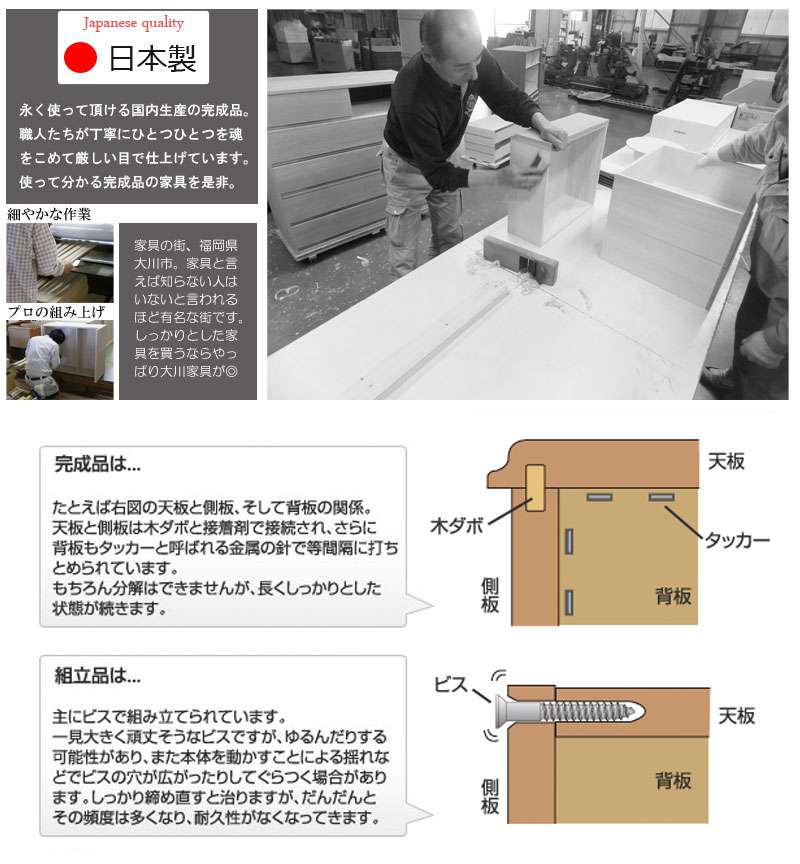 Japanese quality

日本製

永く使って頂ける国内生産の完成品。職人たちが丁寧にひとつひとつを魂をこめて厳しい目で仕上げています。使って分かる完成品の家具を是非。

細やかな作業

プロの組み上げ

家具の街、福岡県大川市。家具と言えば知らない人はいないと言われるほど有名な街です。しっかりとした家具を買うならやっぱり大川家具が◎

完成品は…

たとえば右図の天板と側板、そして背板の関係。天板と側板は木ダボと接着剤で接続され、さらに背板もタッカーと呼ばれる金属の針で等間隔に打ちとめられています。
もちろん分解はできませんが、長くしっかりとした状態が続きます。

天板
木ダボ
タッカー
側板
背板

組立品は…

主にビスで組み立てられています。
一見大きく頑丈そうなビスですが、ゆるんだりする可能性があり、また本体を動かすことによる揺れなどでビスの穴が広がったりしてぐらつく場合があります。しっかり締め直すと治りますが、だんだんとその頻度は多くなり、耐久性がなくなってきます。

ビス
天板
側板
背板