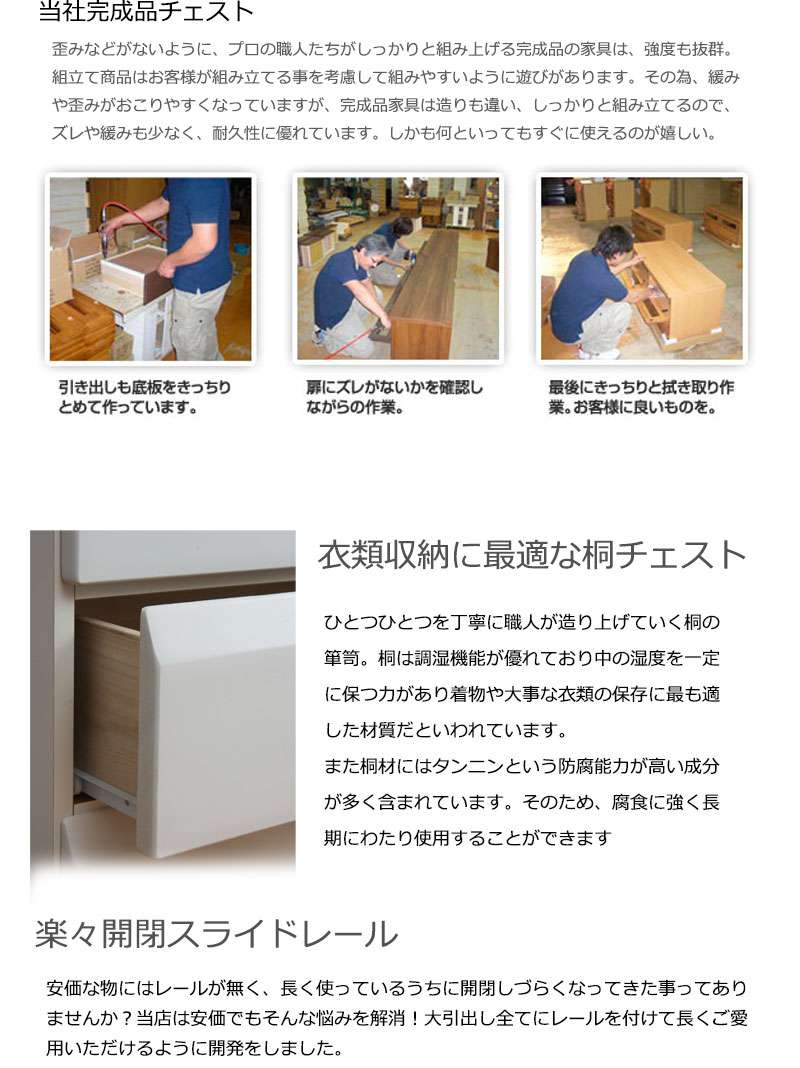 当社完成品チェスト

歪みなどがないように、プロの職人たちがしっかりと組み上げる完成品の家具は、強度も抜群。組立て商品はお客様が組み立てる事を考慮して組みやすいように遊びがあります。その為、緩みや歪みがおこりやすくなっていますが、完成品家具は造りも違い、しっかりと組み立てるので、ズレや緩みも少なく、耐久性に優れています。しかも何といってもすぐに使えるのが嬉しい。

引き出しも底板をきっちりとめて作っています。

扉にズレがないかを確認しながらの作業。

最後にきっちりと拭き取り作業。お客様に良いものを。

衣類収納に最適な桐チェスト

ひとつひとつを丁寧に職人が造り上げていく桐の箪笥。桐は調湿機能が優れており中の湿度を一定に保つ力があり着物や大事な衣類の保存に最も適した材質だといわれています。
また桐材にはタンニンという防腐能力が高い成分が多く含まれています。そのため、腐食に強く長期にわたり使用することができます

楽々開閉スライドレール

安価な物にはレールが無く、長く使っているうちに開閉しづらくなってきた事ってありませんか？当店は安価でもそんな悩みを解消！大引出し全てにレールを付けて長くご愛用いただけるように開発をしました。