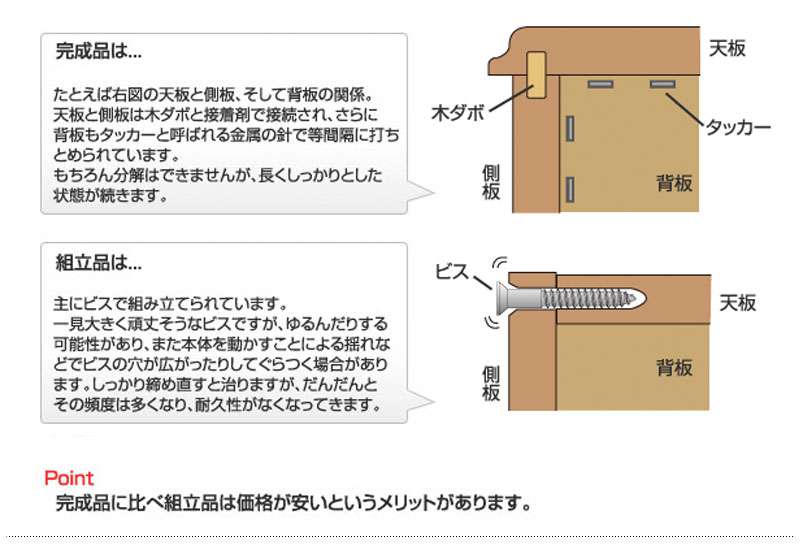 完成品は…

たとえば右図の天板と側板、そして背板の関係。天板と側板は木ダボと接着剤で接続され、さらに背板もタッカーと呼ばれる金属の針で等間隔に打ちとめられています。
もちろん分解はできませんが、長くしっかりとした状態が続きます。

天板
木ダボ
タッカー
側板
背板

組立品は…

主にビスで組み立てられています。
一見大きく頑丈そうなビスですが、ゆるんだりする可能性があり、また本体を動かすことによる揺れなどでビスの穴が広がったりしてぐらつく場合があります。しっかり締め直すと治りますが、だんだんとその頻度は多くなり、耐久性がなくなってきます。

ビス
天板
側板
背板

Point
完成品に比べ組立品は価格が安いというメリットがあります。