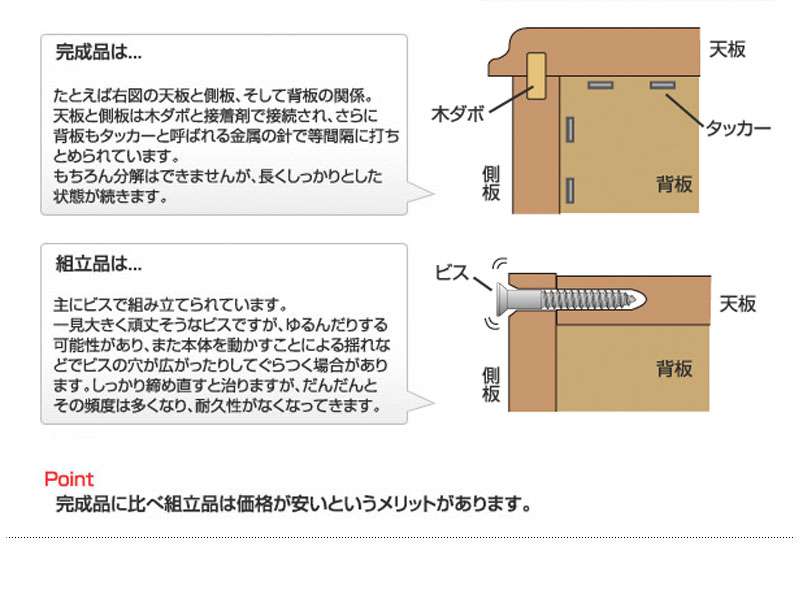 完成品は...

たとえば右図の天板と側板、そして背板の関係。天板と側板は木ダボと接着剤で接続され、さらに背板もタッカーと呼ばれる金属の針で等間隔に打ちとめられています。
もちろん分解はできませんが、長くしっかりとした状態が続きます。

天板
木ダボ
タッカー
側板
背板

組立品は...

主にビスで組み立てられています。
一見大きく頑丈そうなビスですが、ゆるんだりする可能性があり、また本体を動かすことによる揺れなどでビスの穴が広がったりしてぐらつく場合があります。しっかり締め直すと治りますが、だんだんとその頻度は多くなり、耐久性がなくなってきます。

ビス
天板
側板
背板

Point
完成品に比べ組立品は価格が安いというメリットがあります。