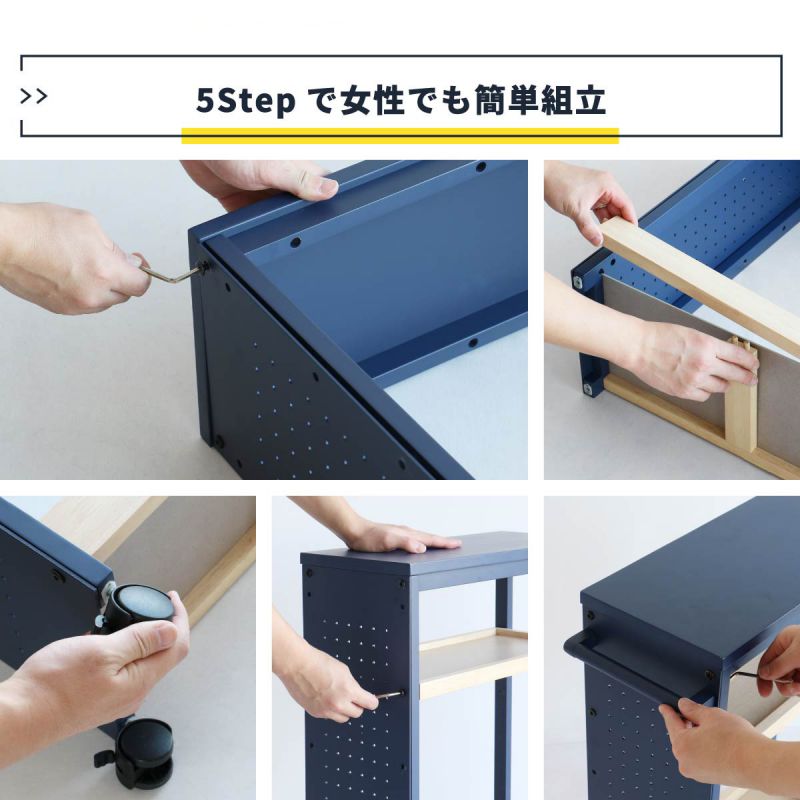 >>

5Step で女性でも簡単組立