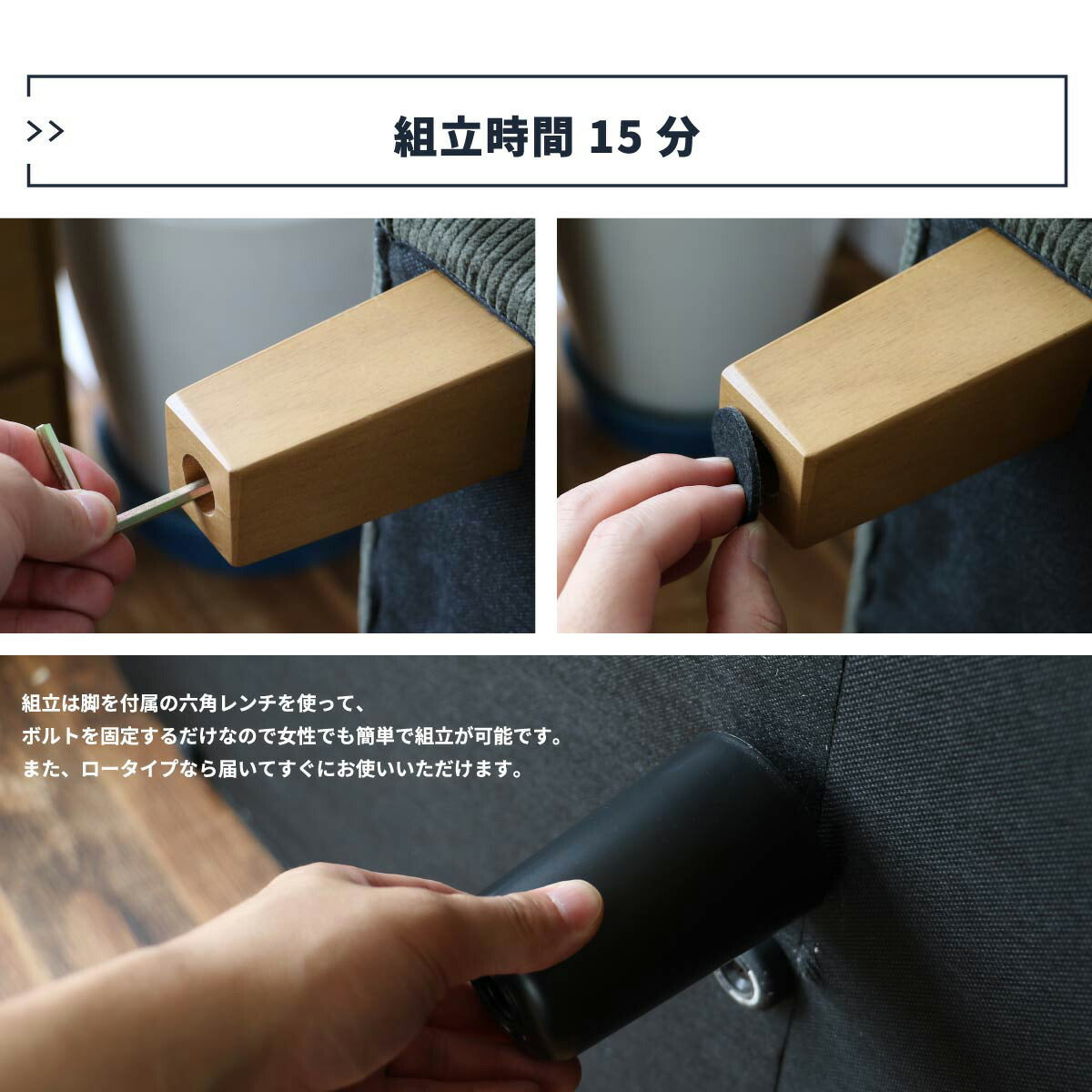 >>

組立時間 15 分

組立は脚を付属の六角レンチを使って、
ボルトを固定するだけなので女性でも簡単で組立が可能です。
また、ロータイプなら届いてすぐにお使いいただけます。