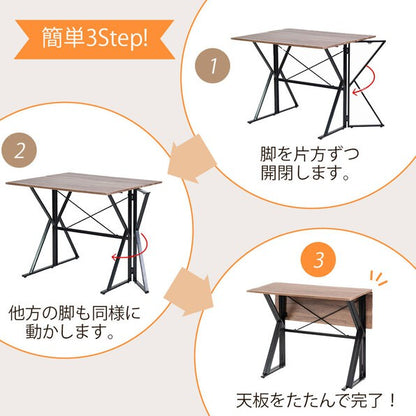 簡単3Step!

1

脚を片方ずつ開閉します。

2

他方の脚も同様に動かします。

3

天板をたたんで完了！