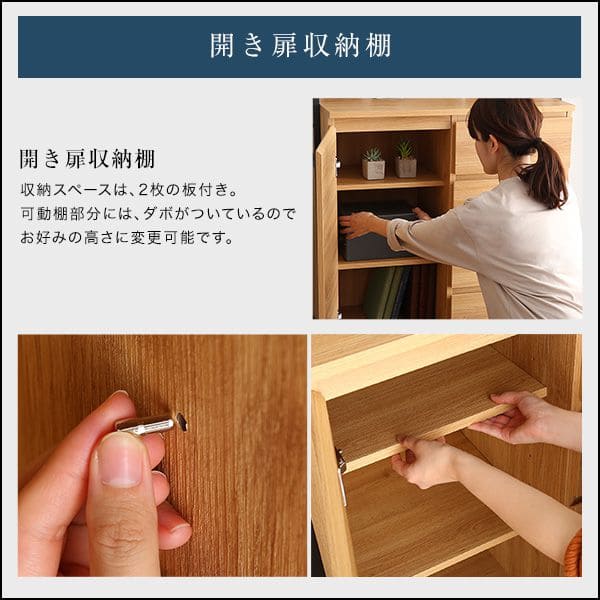 開き扉収納棚

開き扉収納棚

収納スペースは、2枚の板付き。
可動棚部分には、ダボがついているので
お好みの高さに変更可能です。