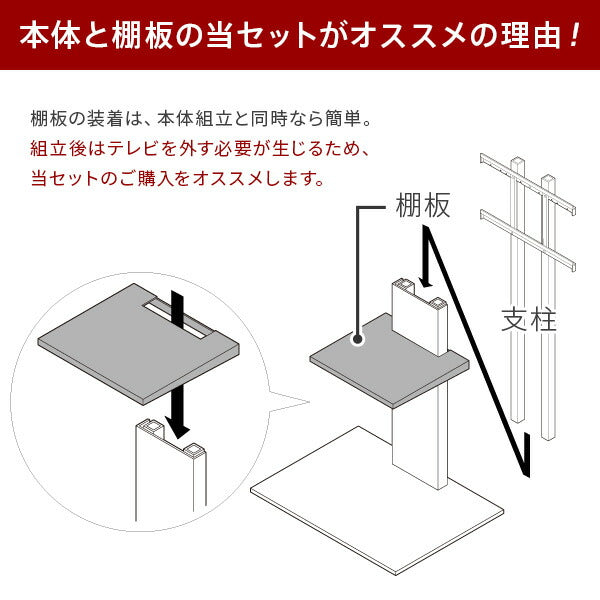 本体と棚板の当セットがオススメの理由！

棚板の装着は、本体組立と同時なら簡単。
組立後はテレビを外す必要が生じるため、
当セットのご購入をオススメします。

棚板

支柱